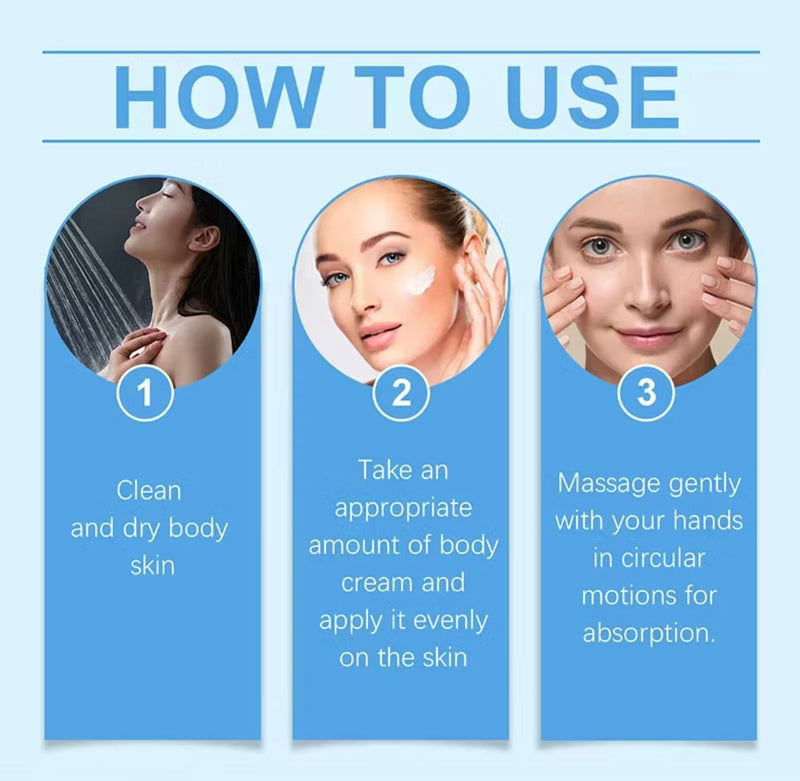 HOW TO USE

1

Clean and dry body skin

2

Take an appropriate amount of body cream and apply it evenly on the skin

3

Massage gently with your hands in circular motions for absorption.